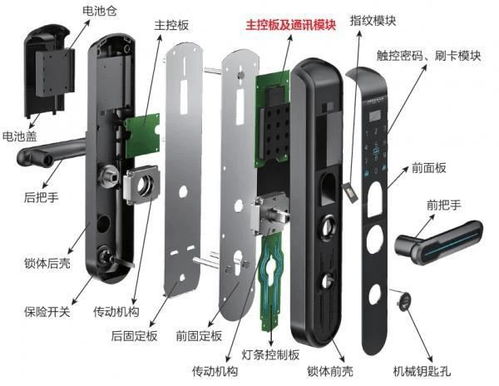 电池仓
主控板
主控板及通讯模块
指纹模块
触控密码、刷卡模块
电池盖
前面板
后把手
前把手
锁体后壳
保险开关
传动机构
后固定板
前固定板
灯条控制板
传动机构
锁体前壳
机械钥匙孔